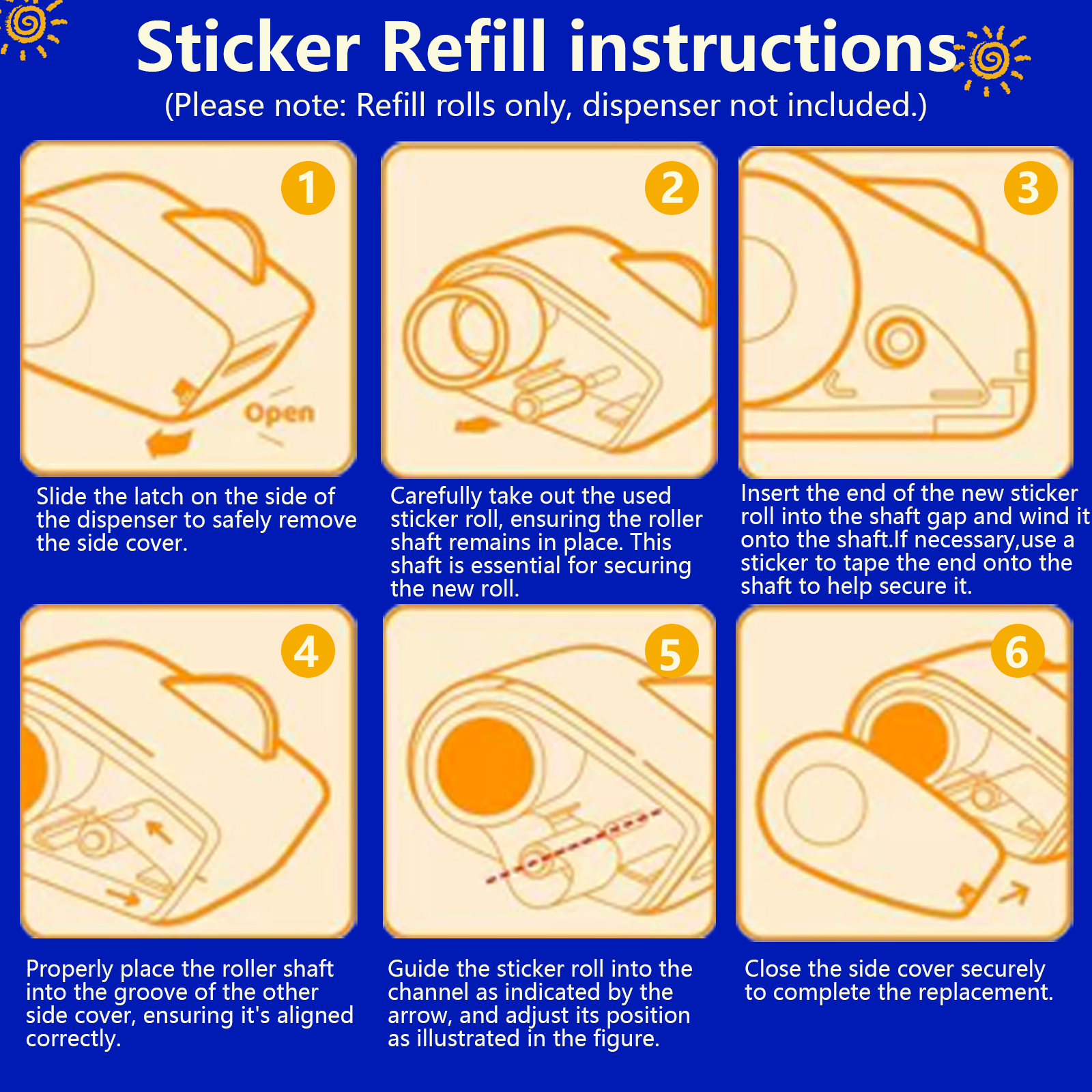 Sticker Refill instructions
(Please note: Refill rolls only, dispenser not included.)

1

Open

Slide the latch on the side of the dispenser to safely remove the side cover.

2

Carefully take out the used sticker roll, ensuring the roller shaft remains in place. This shaft is essential for securing the new roll.

3

Insert the end of the new sticker roll into the shaft gap and wind it onto the shaft.If necessary,use a sticker to tape the end onto the shaft to help secure it.

4

Properly place the roller shaft into the groove of the other side cover, ensuring it's aligned correctly.

5

Guide the sticker roll into the channel as indicated by the arrow, and adjust its position as illustrated in the figure.

6

Close the side cover securely to complete the replacement.