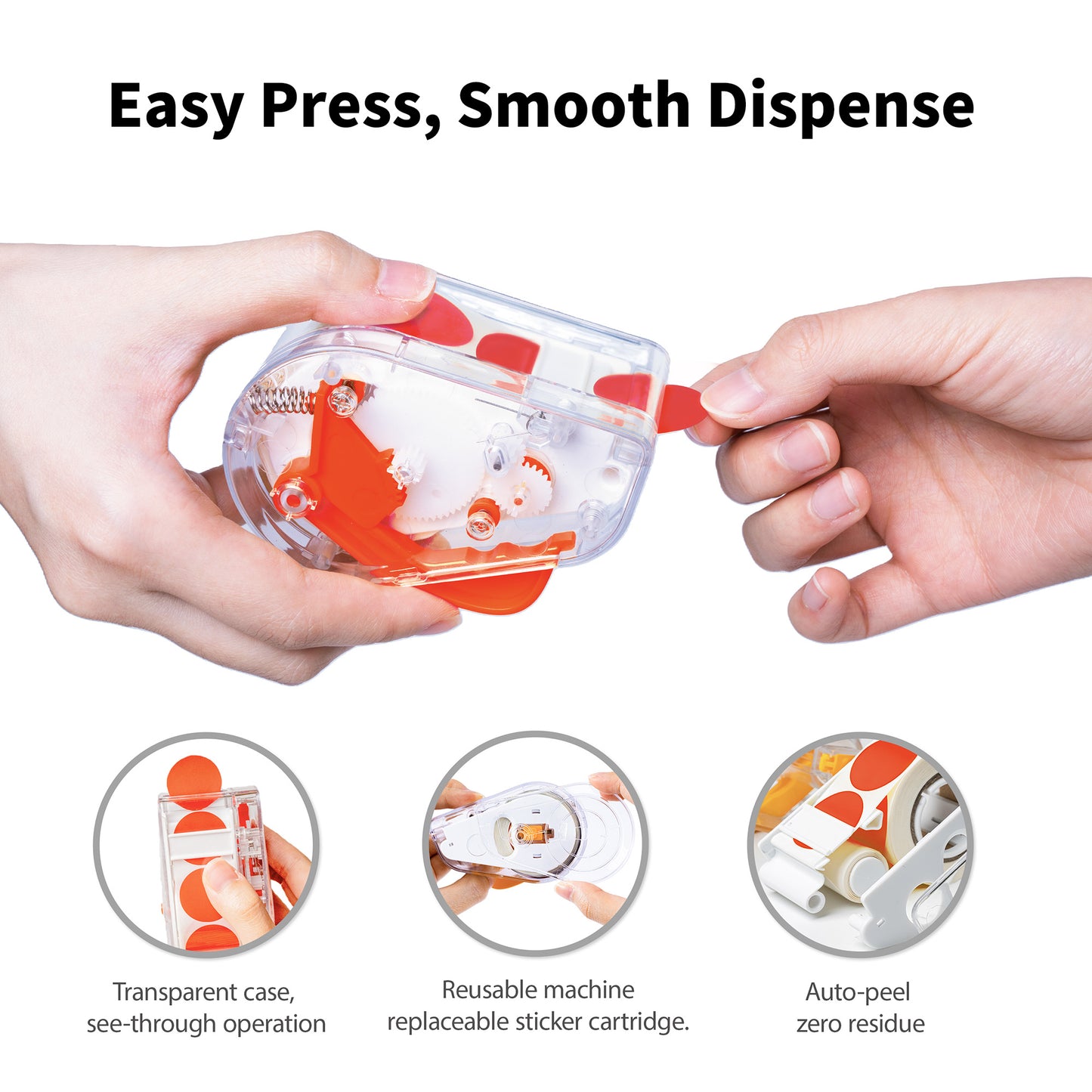 Easy Press, Smooth Dispense

Transparent case, see-through operation

Reusable machine replaceable sticker cartridge.

Auto-peel zero residue