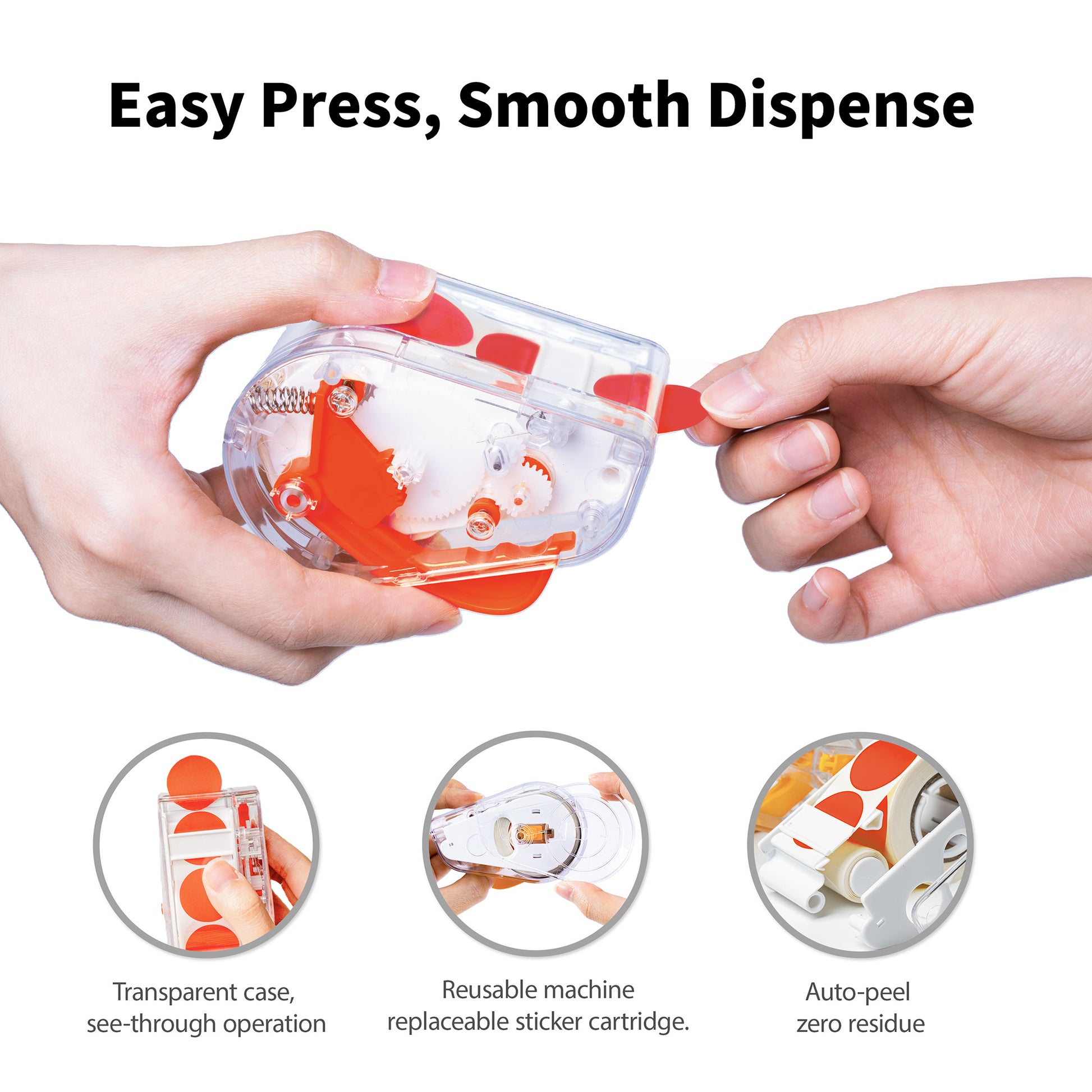 Easy Press, Smooth Dispense

Transparent case, see-through operation

Reusable machine replaceable sticker cartridge.

Auto-peel zero residue